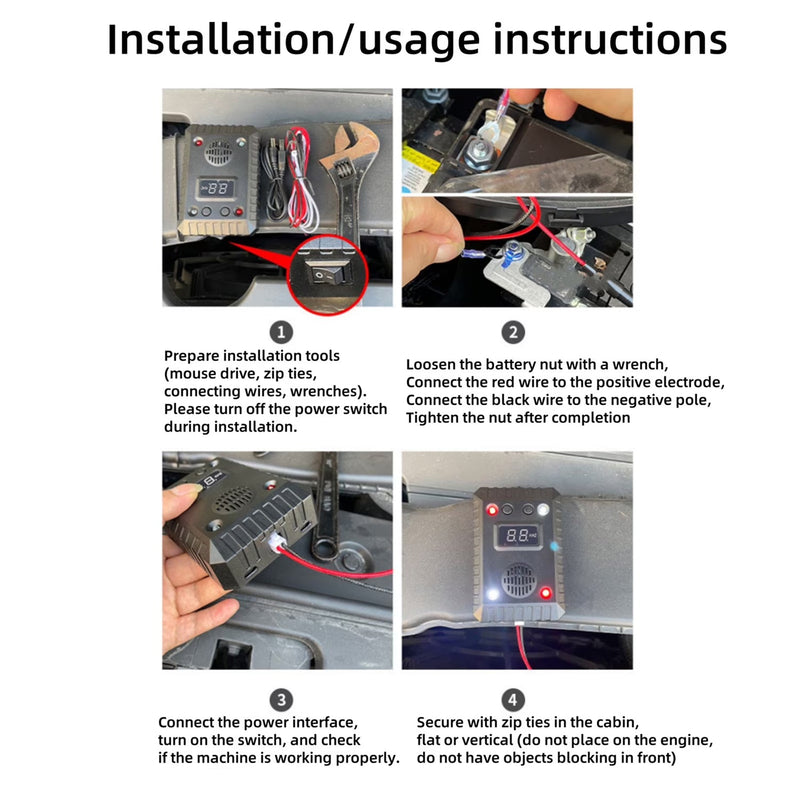 Installation/usage instructions

88

1

Prepare installation tools (mouse drive, zip ties, connecting wires, wrenches). Please turn off the power switch during installation.

2

Loosen the battery nut with a wrench, Connect the red wire to the positive electrode, Connect the black wire to the negative pole, Tighten the nut after completion

8.8

3

Connect the power interface, turn on the switch, and check if the machine is working properly.

4

Secure with zip ties in the cabin, flat or vertical (do not place on the engine, do not have objects blocking in front)